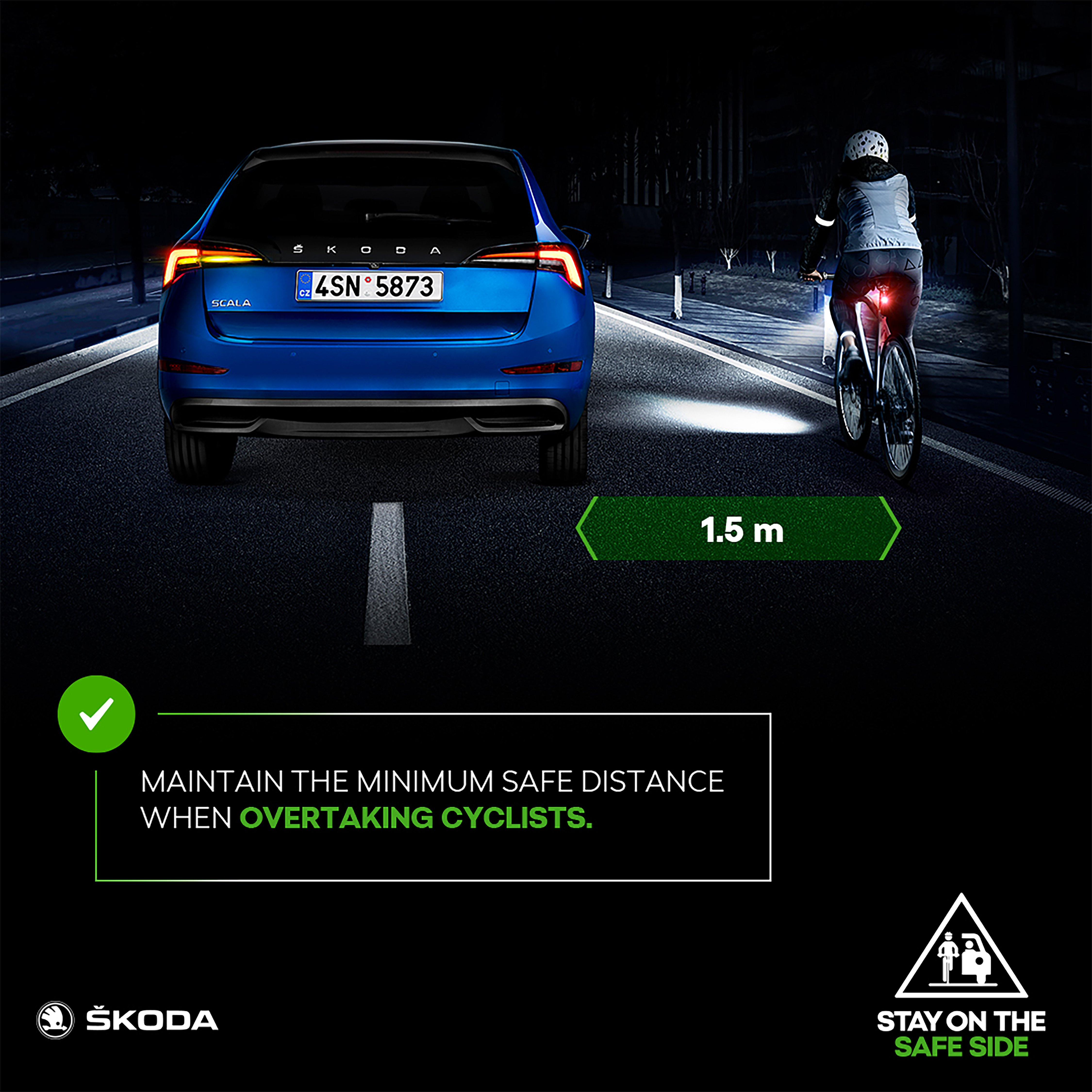 ŠKODA

CZ 4SN 5873

SCALA

1.5 m

MAINTAIN THE MINIMUM SAFE DISTANCE WHEN OVERTAKING CYCLISTS.

ŠKODA

STAY ON THE SAFE SIDE